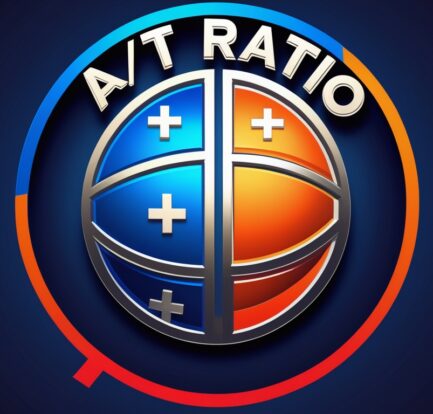 A/T RATIO

+ +

+

+