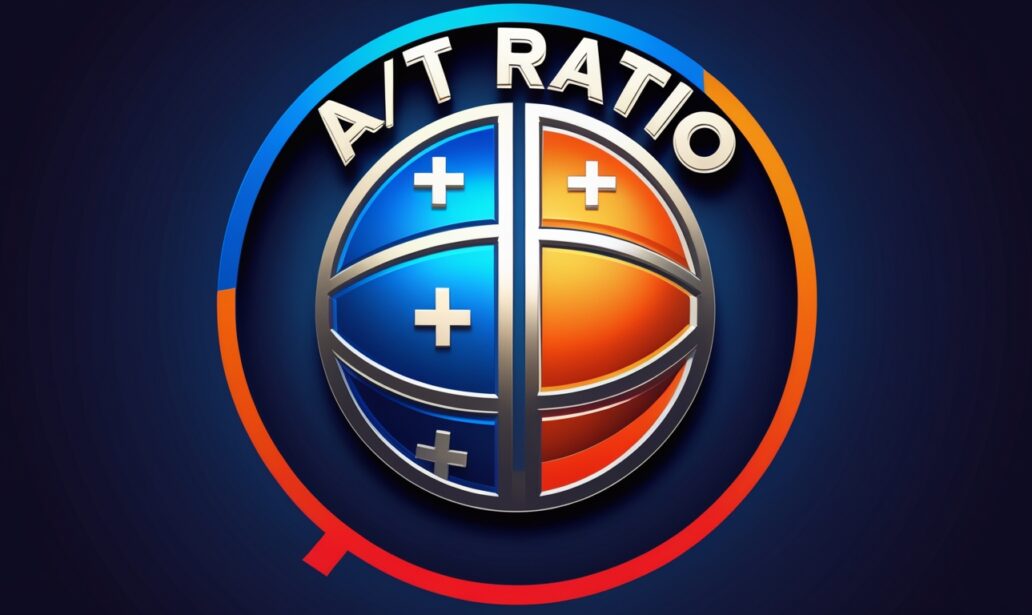 A/T RATIO

+ +
+
+